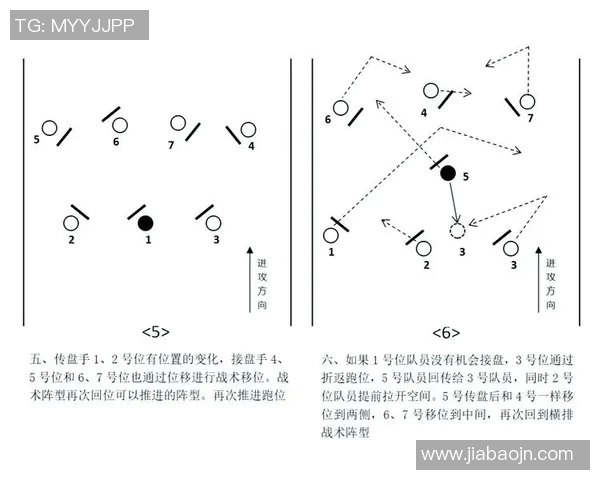 TG: MYYJJPP

5 6 7 4

2 1 3

进攻方向

<5>

五、传盘手 1、2 号位有位置的变化，接盘手 4、5 号位和 6、7 号位也通过位移进行战术移位。战术阵型再次回位可以推进的阵型。再次推进跑位

6 4 7

5

1 2 3 3

进攻方向

<6>

六、如果 1 号位队员没有机会接盘，3 号位通过折返跑位，5 号队员回传给 3 号队员，同时 2 号位队员提前拉开空间。5 号传盘后和 4 号一样移位到两侧，6、7 号移位到中间，再次回到横排战术阵型

www.jiabaojn.com